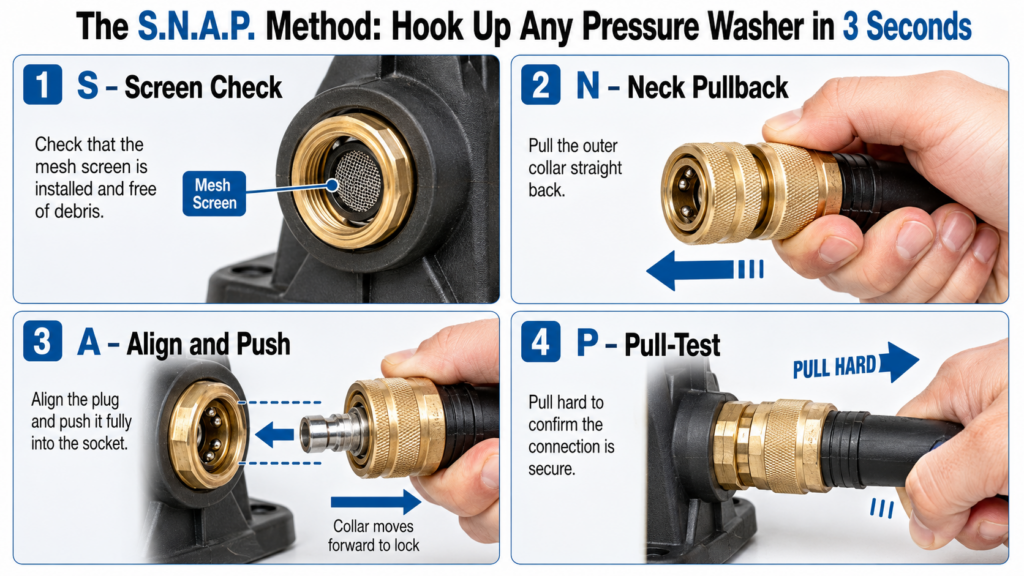 The S.N.A.P. Method: Hook Up Any Pressure Washer in 3 Seconds

1 S – Screen Check

Check that the mesh screen is installed and free of debris.

Mesh Screen

2 N – Neck Pullback

Pull the outer collar straight back.

3 A – Align and Push

Align the plug and push it fully into the socket.

Collar moves forward to lock

4 P – Pull-Test

PULL HARD

Pull hard to confirm the connection is secure.