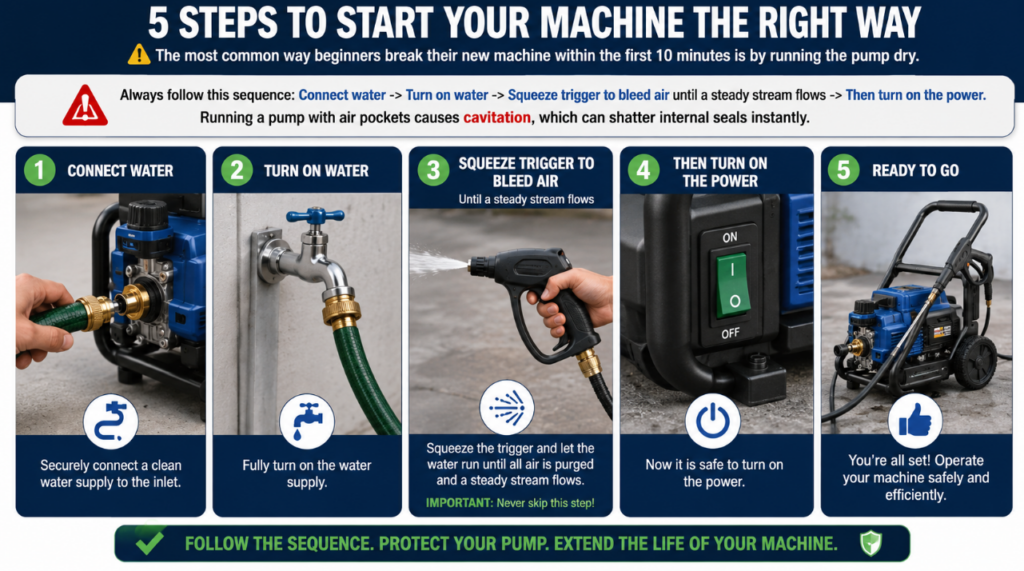 5 STEPS TO START YOUR MACHINE THE RIGHT WAY

The most common way beginners break their new machine within the first 10 minutes is by running the pump dry.

Always follow this sequence: Connect water -> Turn on water -> Squeeze trigger to bleed air until a steady stream flows -> Then turn on the power.

Running a pump with air pockets causes cavitation, which can shatter internal seals instantly.

1 CONNECT WATER

Securely connect a clean water supply to the inlet.

2 TURN ON WATER

Fully turn on the water supply.

3 SQUEEZE TRIGGER TO BLEED AIR

Until a steady stream flows

Squeeze the trigger and let the water run until all air is purged and a steady stream flows.

IMPORTANT: Never skip this step!

4 THEN TURN ON THE POWER

ON

I

O

OFF

Now it is safe to turn on the power.

5 READY TO GO

You're all set! Operate your machine safely and efficiently.

FOLLOW THE SEQUENCE. PROTECT YOUR PUMP. EXTEND THE LIFE OF YOUR MACHINE.