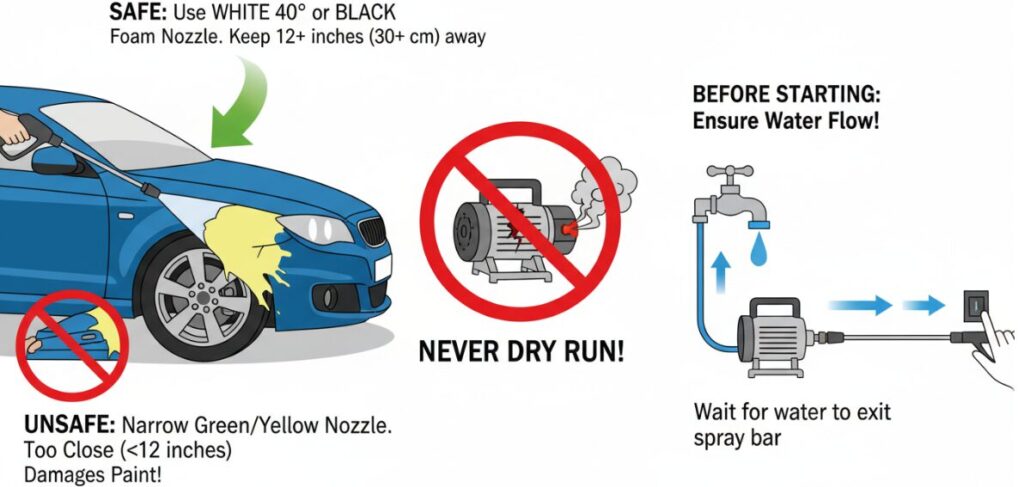 SAFE: Use WHITE 40° or BLACK Foam Nozzle. Keep 12+ inches (30+ cm) away

UNSAFE: Narrow Green/Yellow Nozzle. Too Close (<12 inches) Damages Paint!

NEVER DRY RUN!

BEFORE STARTING: Ensure Water Flow!

Wait for water to exit spray bar