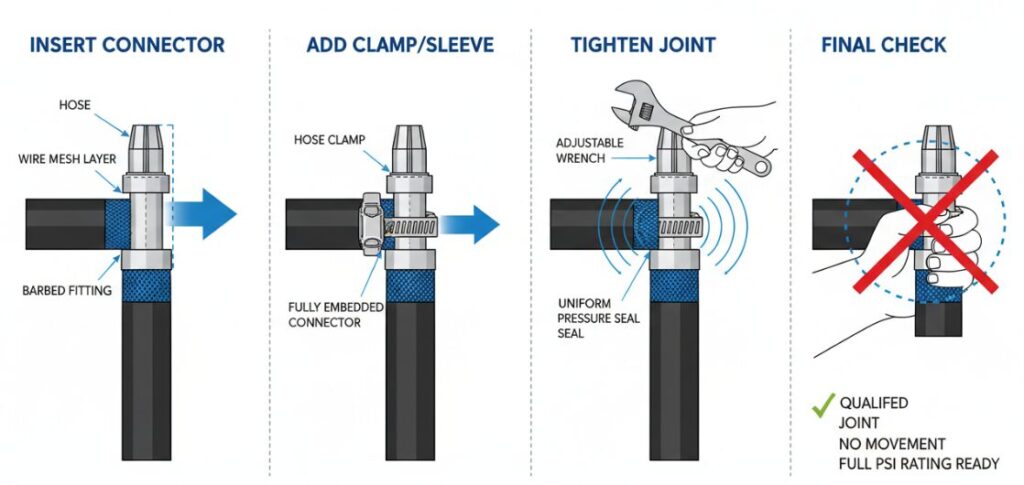 INSERT CONNECTOR

HOSE

WIRE MESH LAYER

BARBED FITTING

ADD CLAMP/SLEEVE

HOSE CLAMP

FULLY EMBEDDED CONNECTOR

TIGHTEN JOINT

ADJUSTABLE WRENCH

UNIFORM PRESSURE SEAL SEAL

FINAL CHECK

QUALIFED
JOINT
NO MOVEMENT
FULL PSI RATING READY